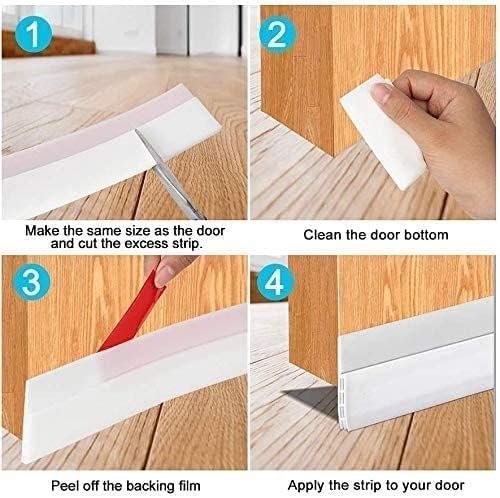 1

Make the same size as the door and cut the excess strip.

2

Clean the door bottom

3

Peel off the backing film

4

Apply the strip to your door