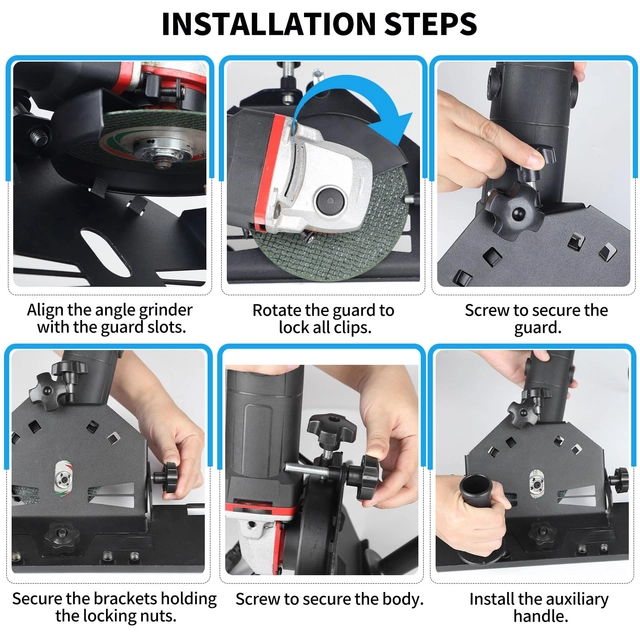 INSTALLATION STEPS

Align the angle grinder with the guard slots.

Rotate the guard to lock all clips.

Screw to secure the guard.

Secure the brackets holding the locking nuts.

Screw to secure the body.

Install the auxiliary handle.